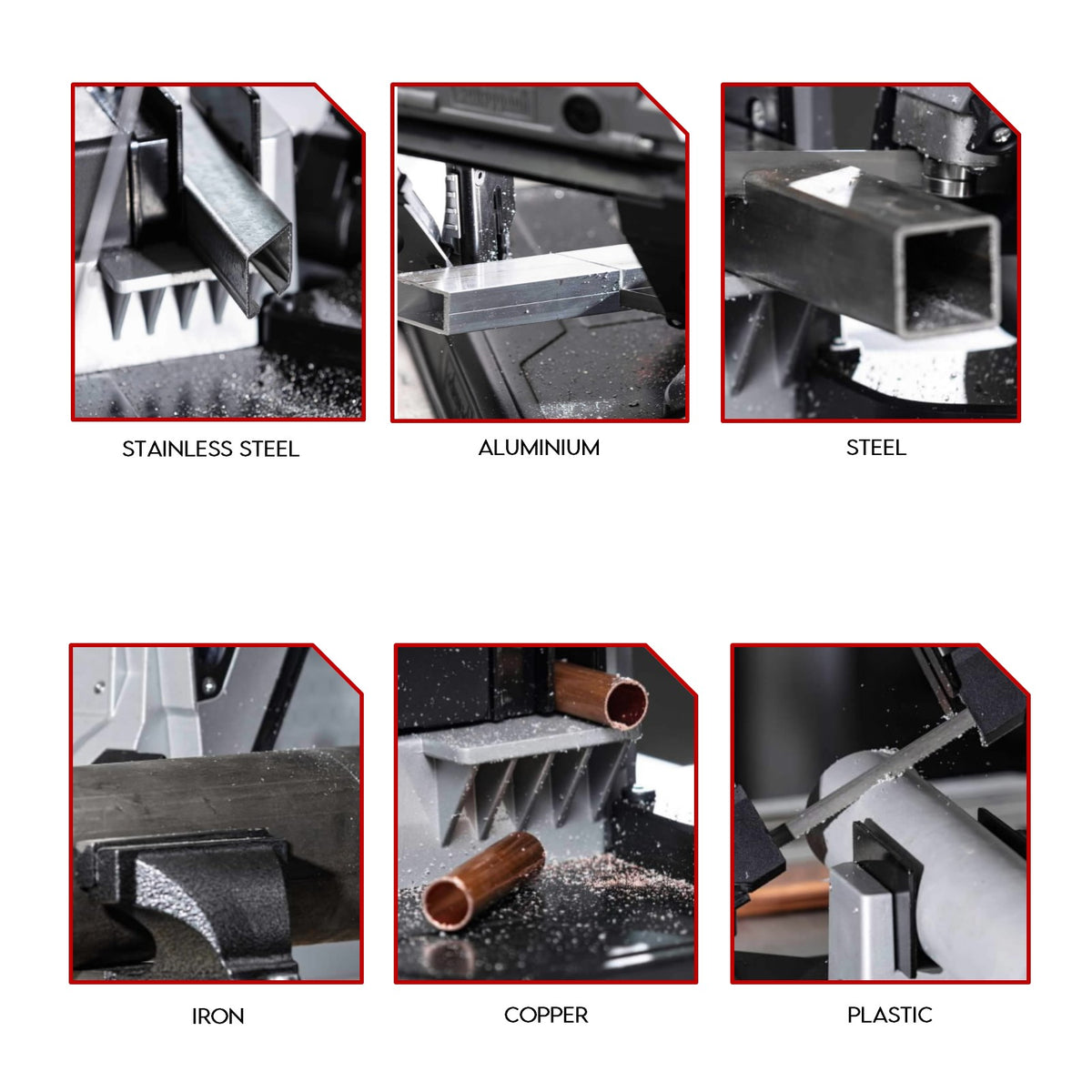 STAINLESS STEEL

ALUMINIUM

STEEL

IRON

COPPER

PLASTIC