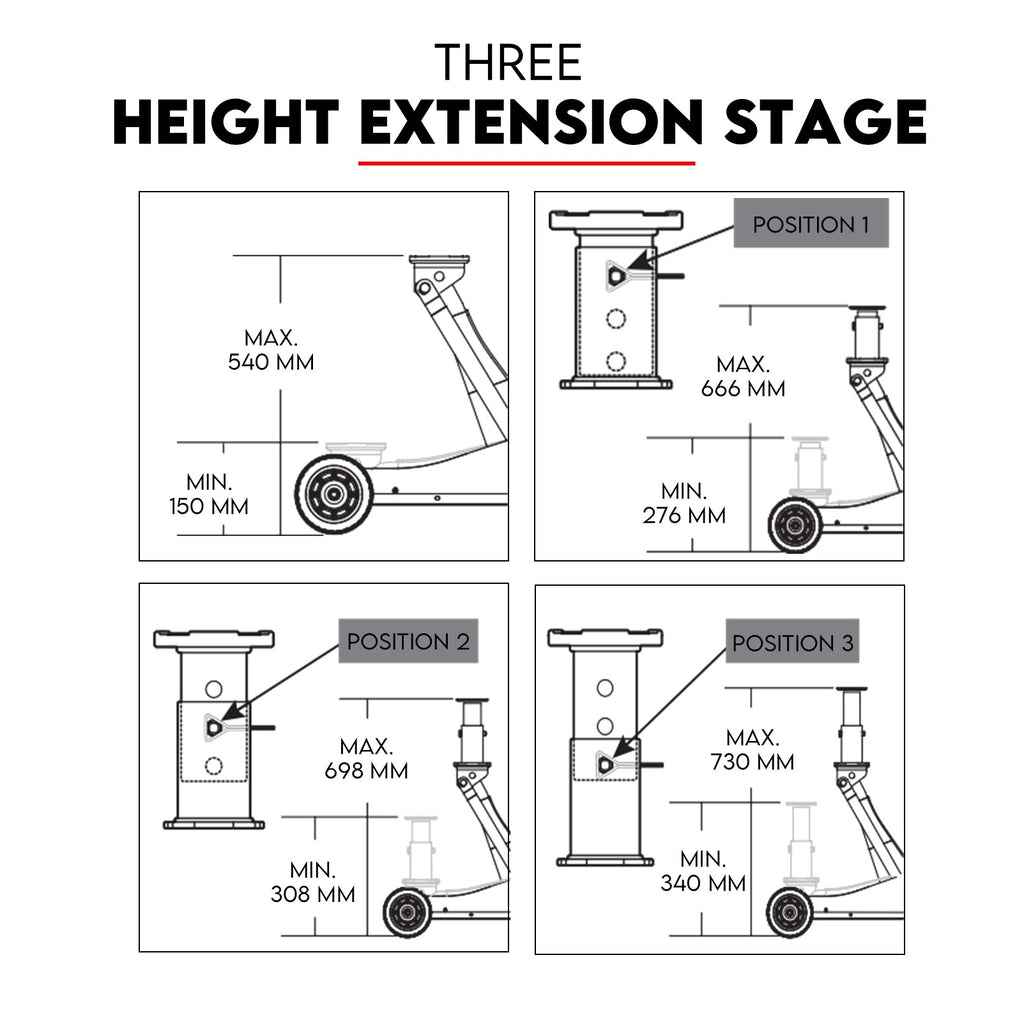 THREE
HEIGHT EXTENSION STAGE

MAX.
540 MM

MIN.
150 MM

POSITION 1

MAX.
666 MM

MIN.
276 MM

POSITION 2

MAX.
698 MM

MIN.
308 MM

POSITION 3

MAX.
730 MM

MIN.
340 MM