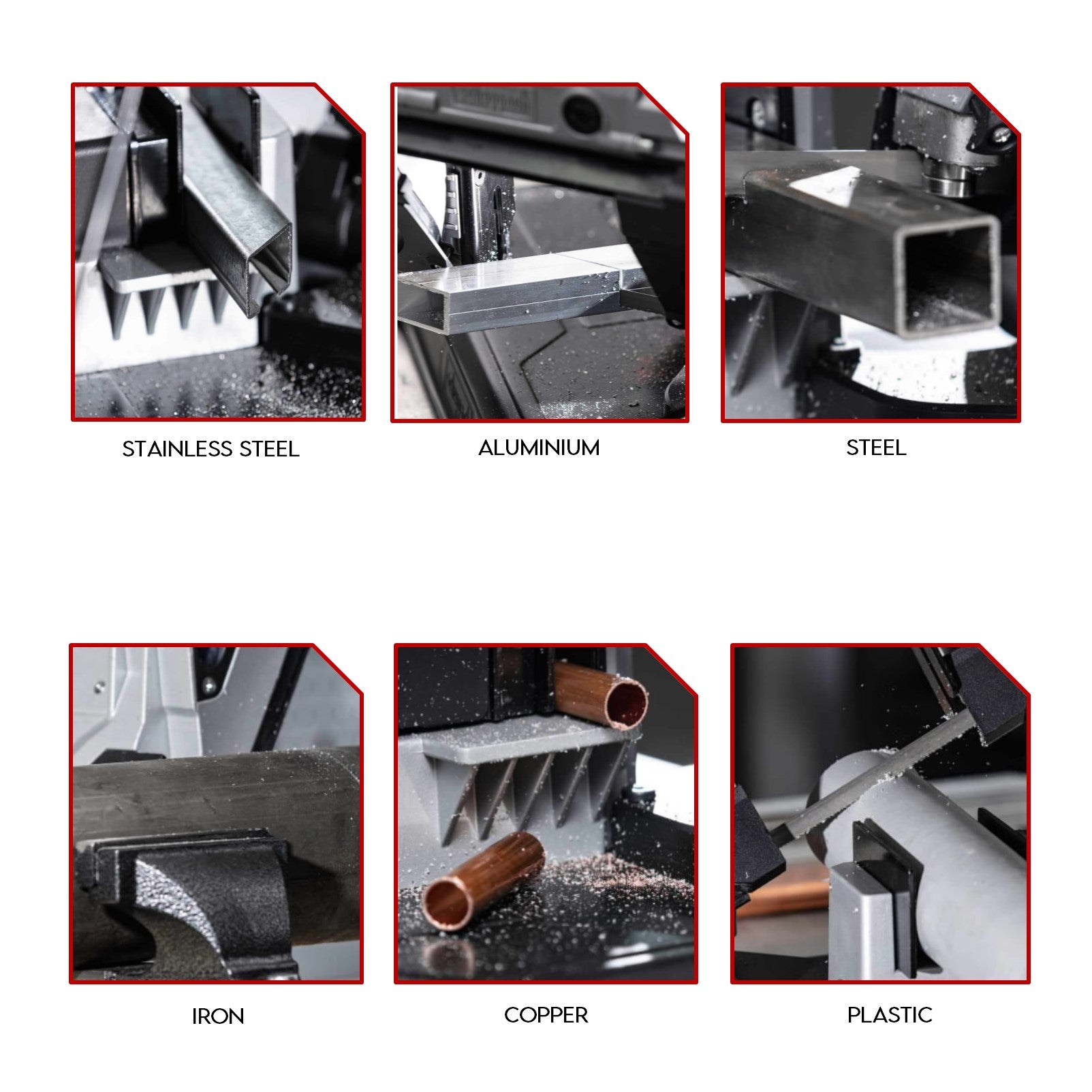 STAINLESS STEEL

ALUMINIUM

STEEL

IRON

COPPER

PLASTIC