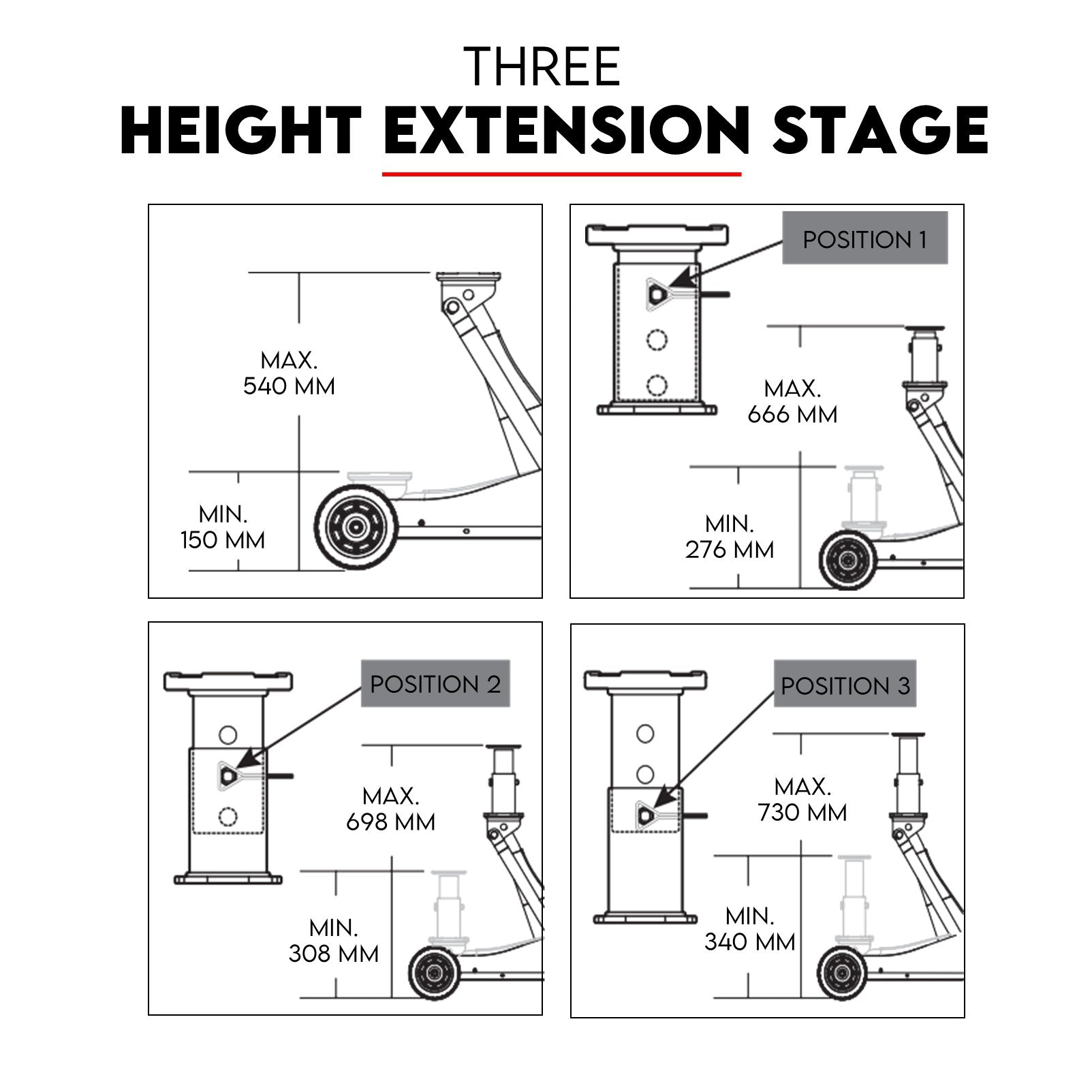 THREE
HEIGHT EXTENSION STAGE

MAX.
540 MM

MIN.
150 MM

POSITION 1

MAX.
666 MM

MIN.
276 MM

POSITION 2

MAX.
698 MM

MIN.
308 MM

POSITION 3

MAX.
730 MM

MIN.
340 MM